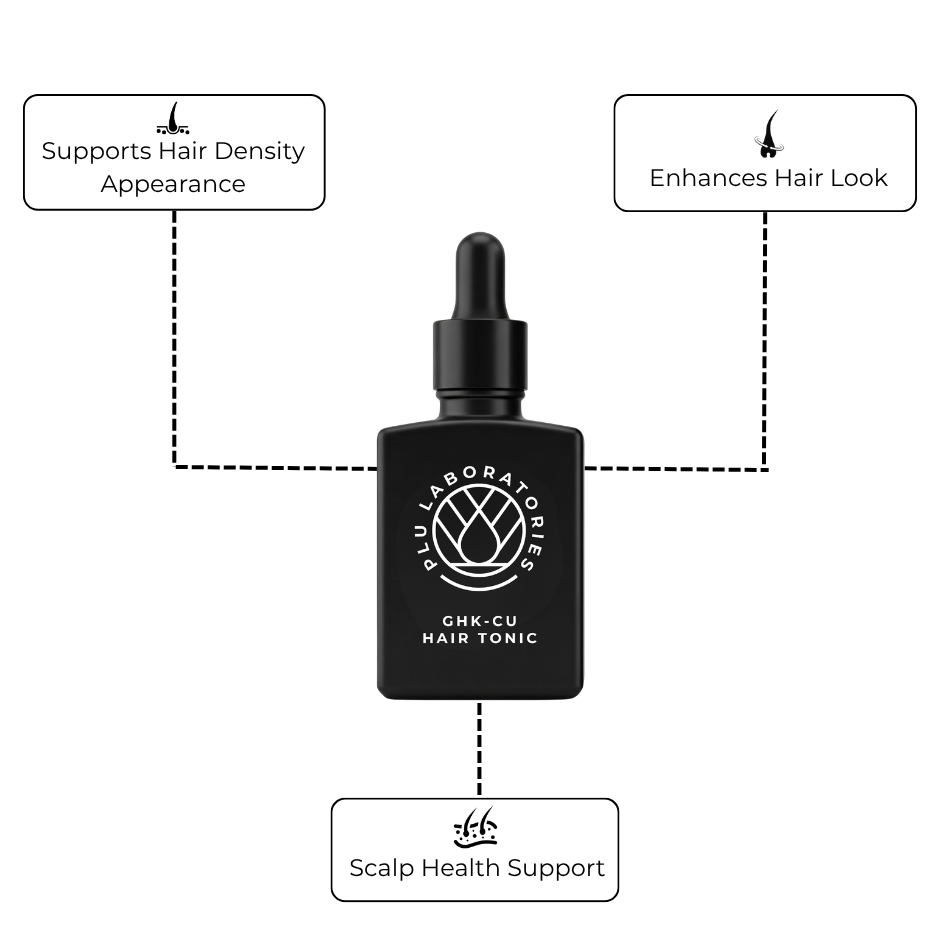 Supports Hair Density Appearance

Enhances Hair Look

PLU LABORATORIES

GHK-CU
HAIR TONIC

Scalp Health Support